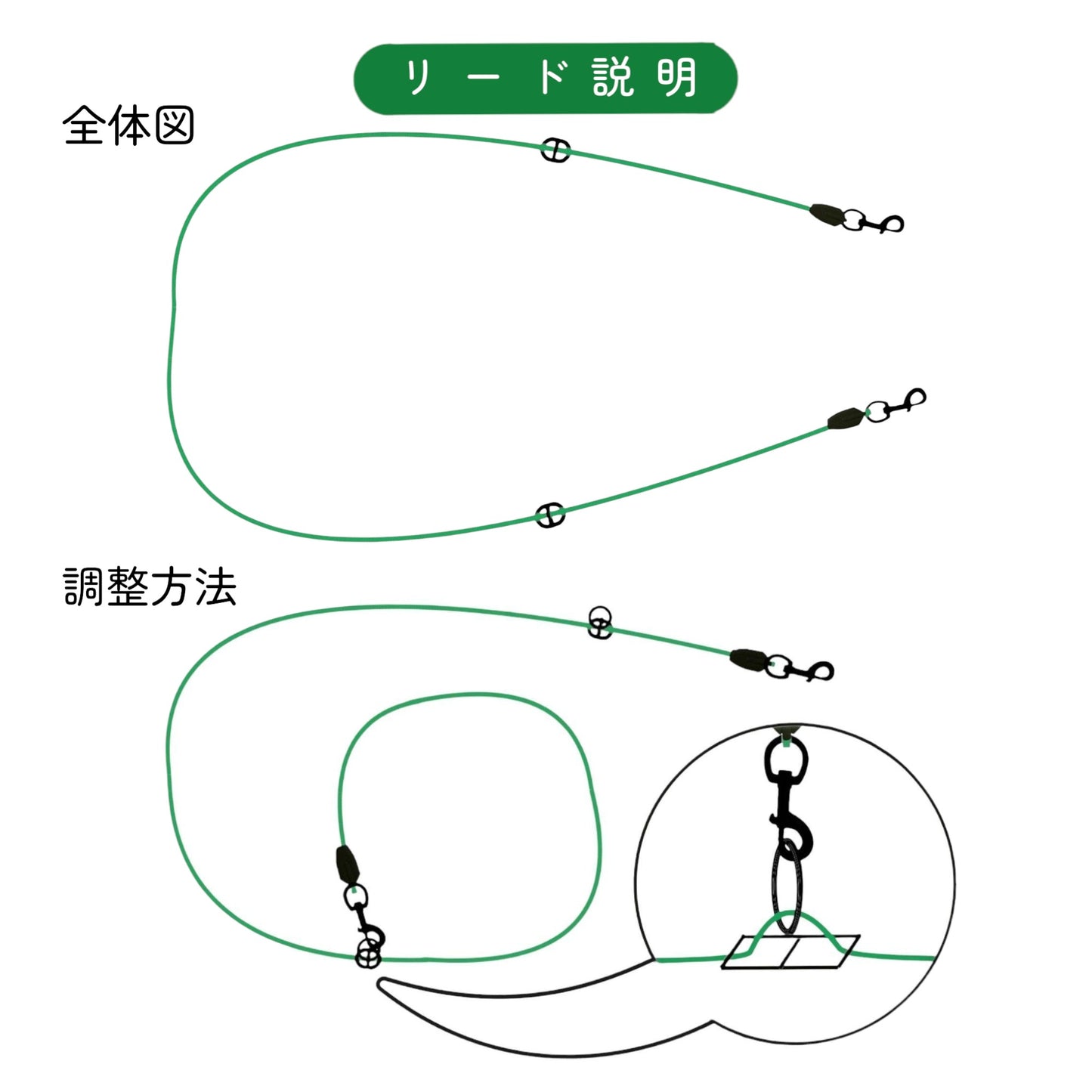 リード説明

全体図

調整方法