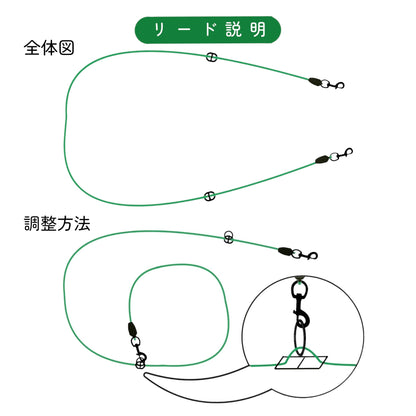 リード説明

全体図

調整方法