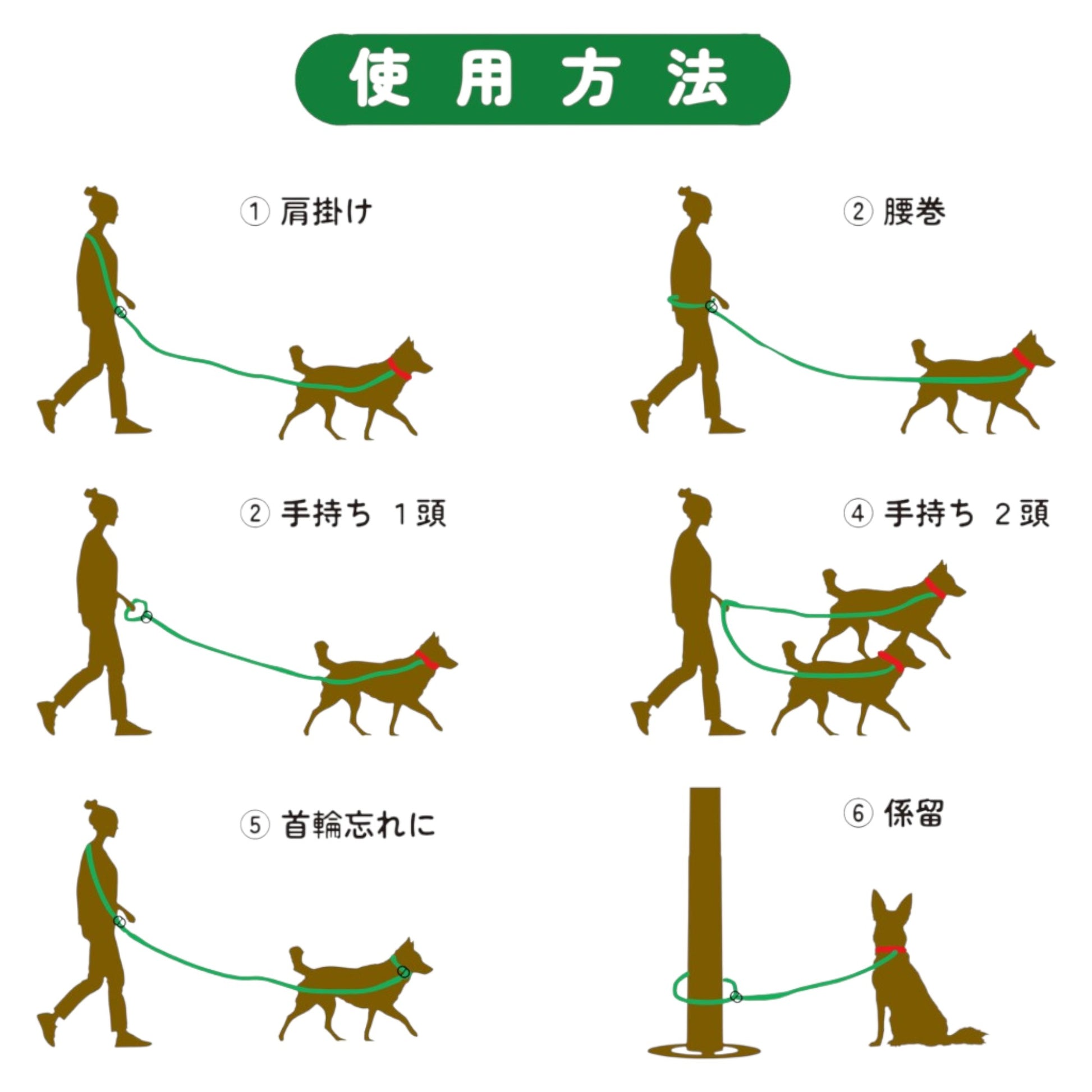 使用方法

① 肩掛け

② 腰巻

② 手持ち 1頭

④ 手持ち 2頭

⑤ 首輪忘れに

⑥ 係留